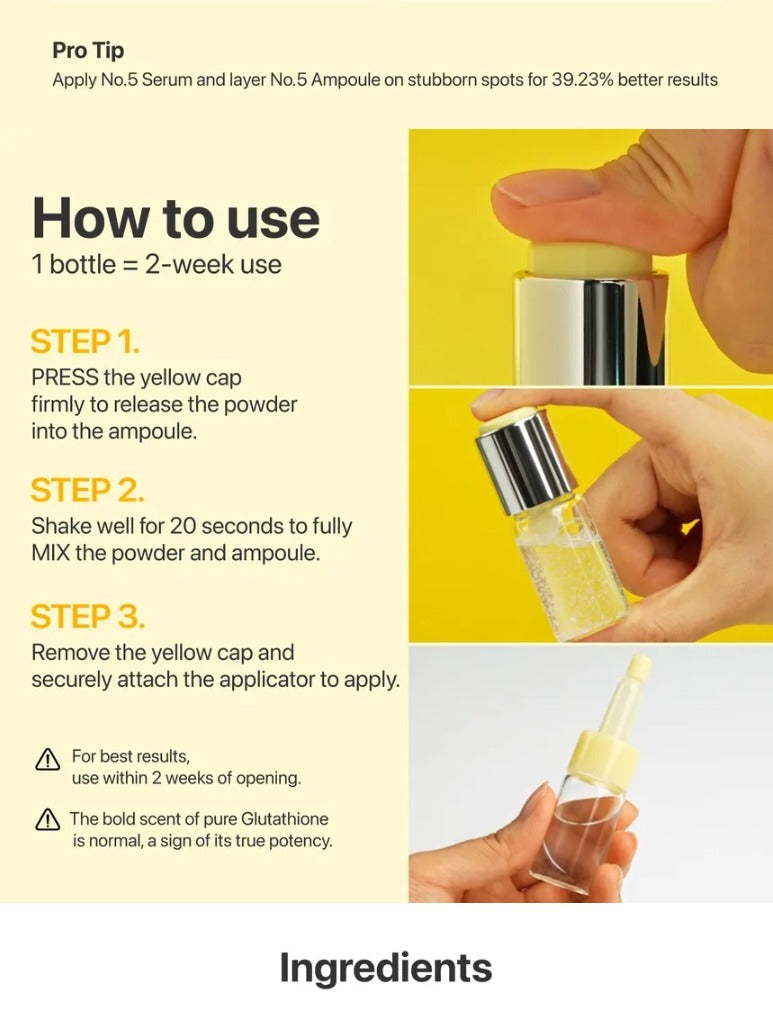 Pro Tip
Apply No.5 Serum and layer No.5 Ampoule on stubborn spots for 39.23% better results

How to use
1 bottle = 2-week use

STEP 1.
PRESS the yellow cap firmly to release the powder into the ampoule.

STEP 2.
Shake well for 20 seconds to fully MIX the powder and ampoule.

STEP 3.
Remove the yellow cap and securely attach the applicator to apply.

For best results, use within 2 weeks of opening.

The bold scent of pure Glutathione is normal, a sign of its true potency.

Ingredients